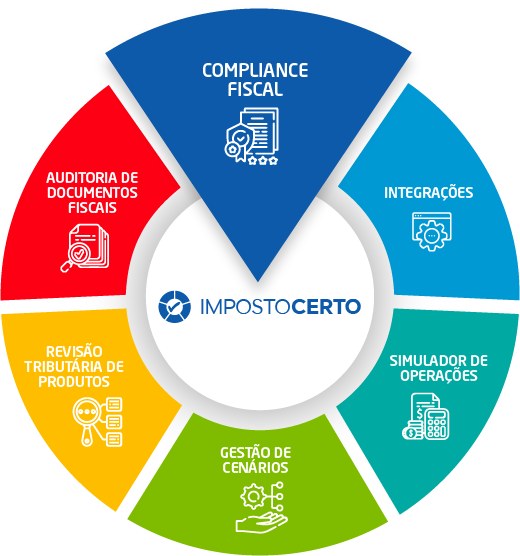 COMPLIANCE FISCAL

INTEGRAÇÕES

SIMULADOR DE OPERAÇÕES

GESTÃO DE CENÁRIOS

REVISÃO TRIBUTÁRIA DE PRODUTOS

AUDITORIA DE DOCUMENTOS FISCAIS

IMPOSTOCERTO